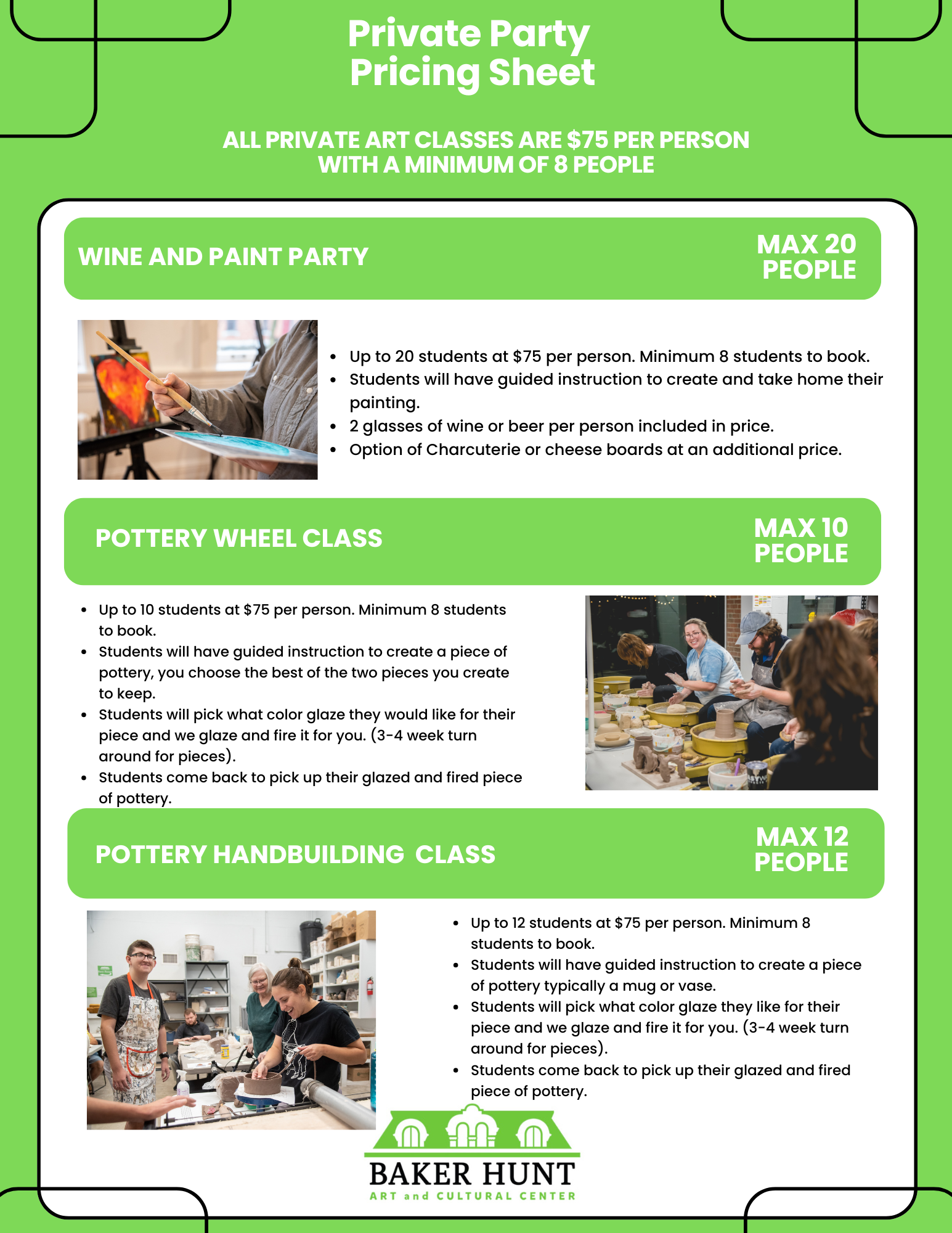 Private Party Pricing Sheet

ALL PRIVATE ART CLASSES ARE $75 PER PERSON WITH A MINIMUM OF 8 PEOPLE

WINE AND PAINT PARTY

MAX 20 PEOPLE

- Up to 20 students at $75 per person. Minimum 8 students to book.
- Students will have guided instruction to create and take home their painting.
- 2 glasses of wine or beer per person included in price.
- Option of Charcuterie or cheese boards at an additional price.

POTTERY WHEEL CLASS

MAX 10 PEOPLE

- Up to 10 students at $75 per person. Minimum 8 students to book.
- Students will have guided instruction to create a piece of pottery, you choose the best of the two pieces you create to keep.
- Students will pick what color glaze they would like for their piece and we glaze and fire it for you. (3-4 week turn around for pieces).
- Students come back to pick up their glazed and fired piece of pottery.

POTTERY HANDBUILDING CLASS

MAX 12 PEOPLE

- Up to 12 students at $75 per person. Minimum 8 students to book.
- Students will have guided instruction to create a piece of pottery typically a mug or vase.
- Students will pick what color glaze they like for their piece and we glaze and fire it for you. (3-4 week turn around for pieces).
- Students come back to pick up their glazed and fired piece of pottery.

BAKER HUNT
ART and CULTURAL CENTER